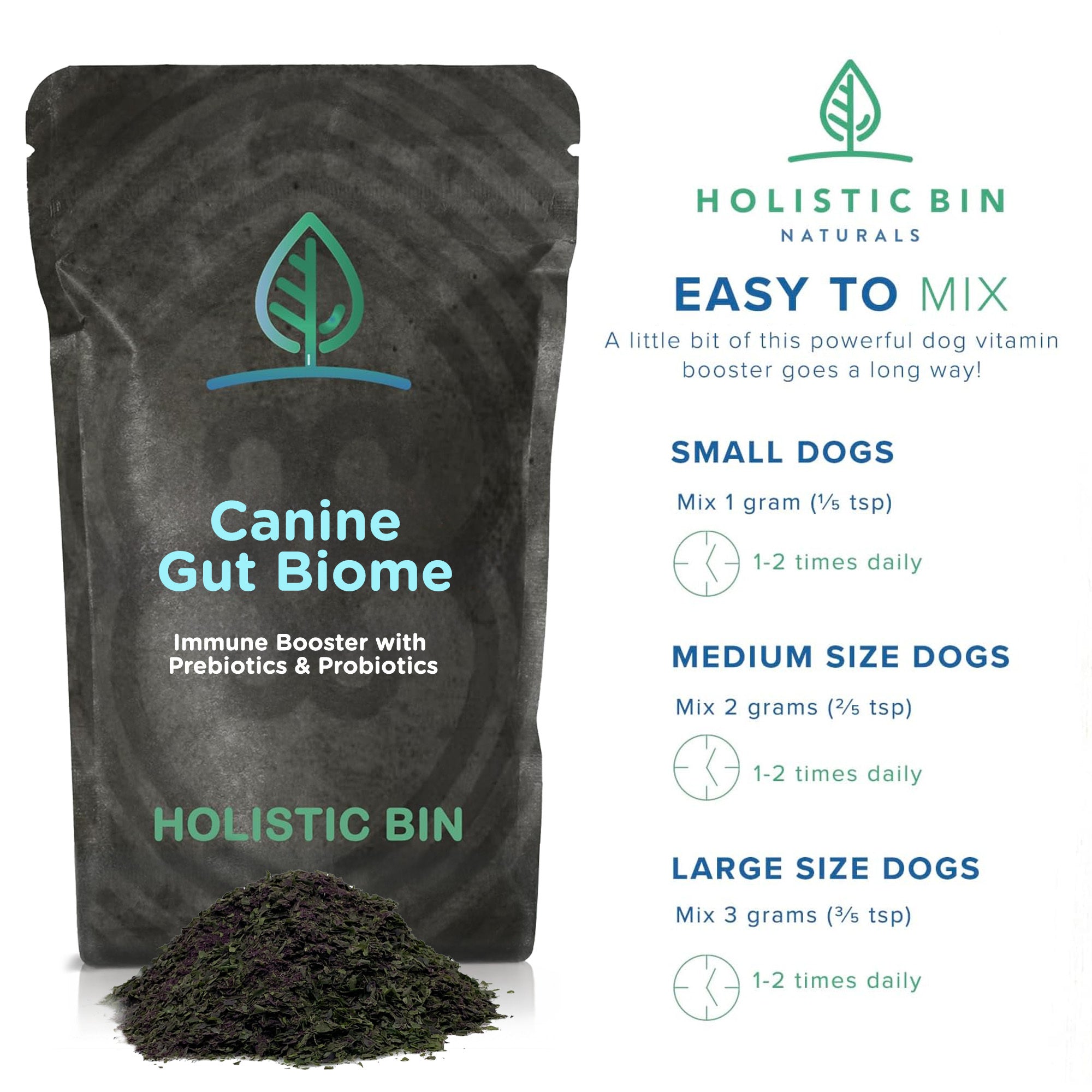 Canine Gut Biome

Immune Booster with Prebiotics & Probiotics

HOLISTIC BIN

HOLISTIC BIN
NATURALS

EASY TO MIX

A little bit of this powerful dog vitamin booster goes a long way!

SMALL DOGS

Mix 1 gram ($\frac{1}{5}$ tsp)

1-2 times daily

MEDIUM SIZE DOGS

Mix 2 grams ($\frac{2}{5}$ tsp)

1-2 times daily

LARGE SIZE DOGS

Mix 3 grams ($\frac{3}{5}$ tsp)

1-2 times daily